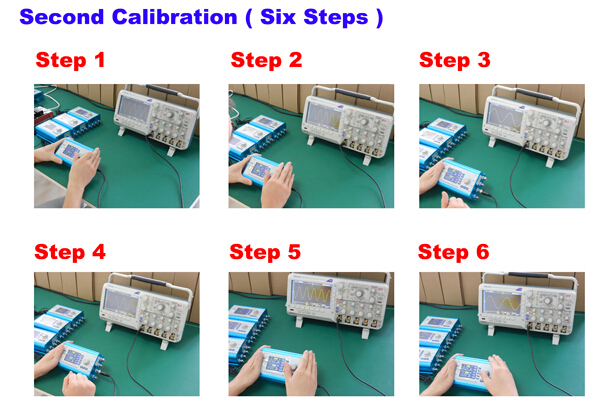 Second Calibration ( Six Steps )

Step 1

Step 2

Step 3

Step 4

Step 5

Step 6