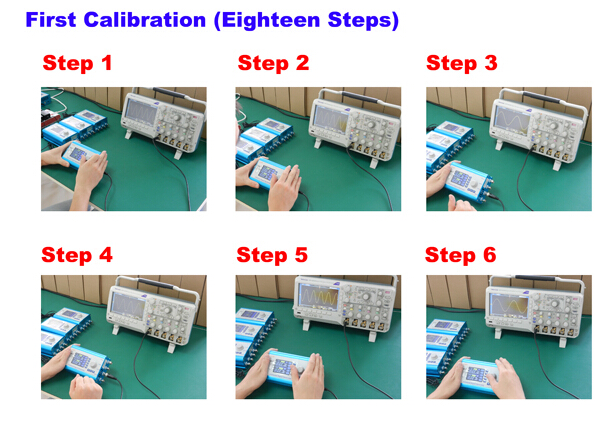 First Calibration (Eighteen Steps)

Step 1

Step 2

Step 3

Step 4

Step 5

Step 6